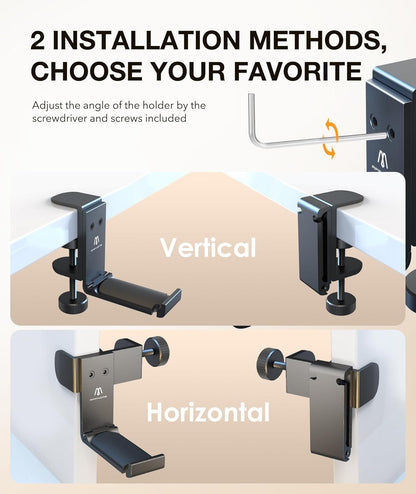 2 INSTALLATION METHODS, CHOOSE YOUR FAVORITE

Adjust the angle of the holder by the screwdriver and screws included

Vertical

Horizontal