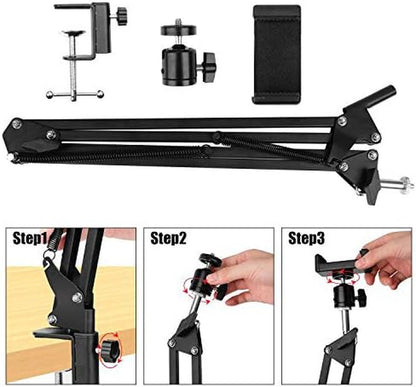 Step1

Step2

Step3